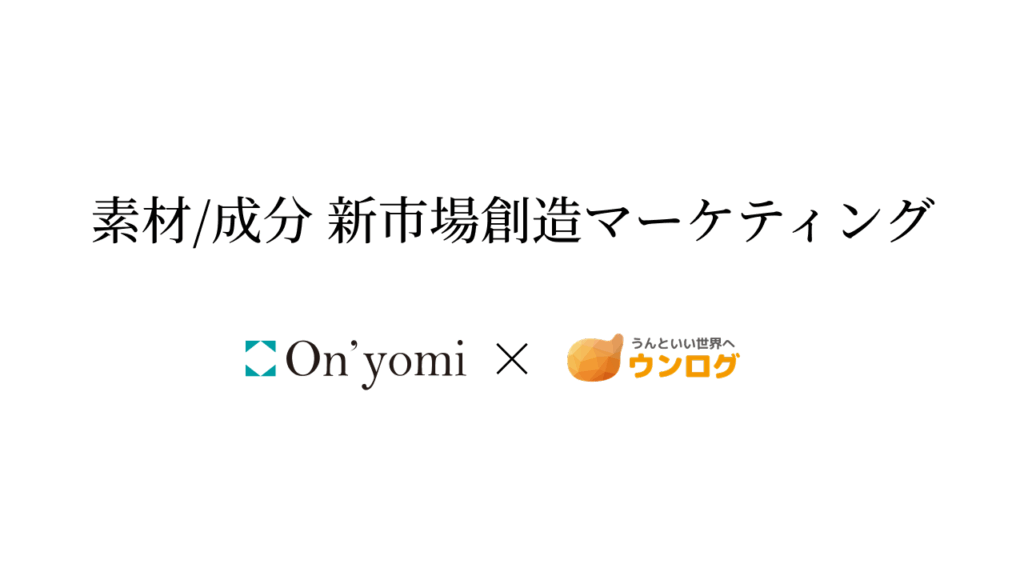 素材/成分 新市場創造マーケティング

On'yomi × うんといい世界へ ウンログ